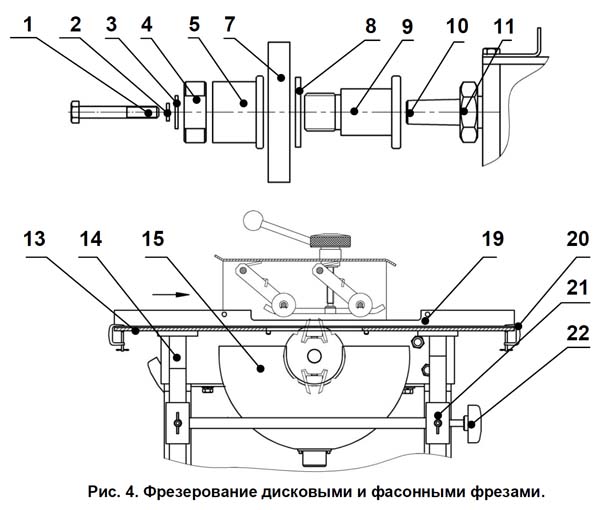 1 2 3 4 5 7 8 9 10 11

13 14 15 19 20 21 22

Рис. 4. Фрезерование дисковыми и фасонными фрезами.